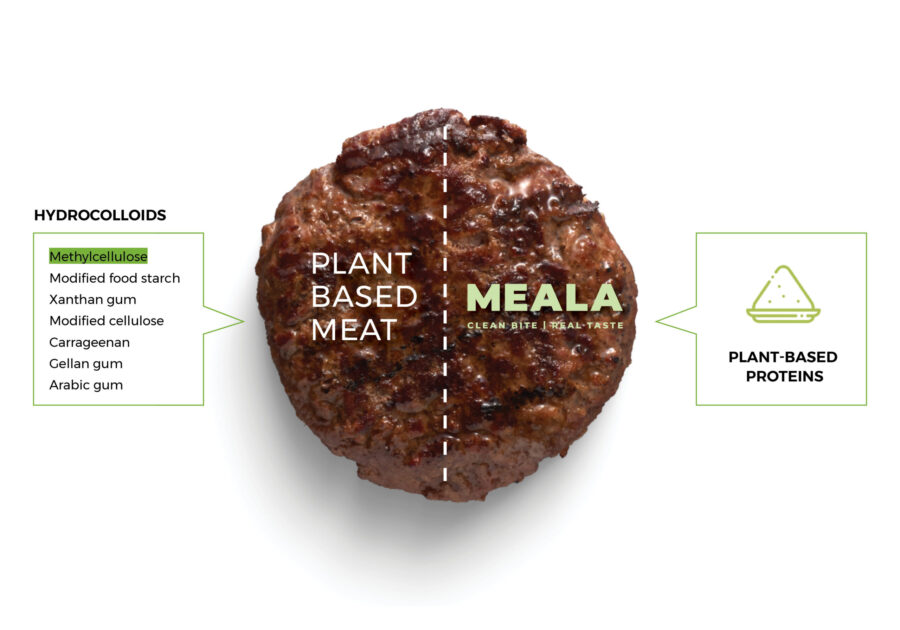 HYDROCOLLOIDS

Methylcellulose
Modified food starch
Xanthan gum
Modified cellulose
Carrageenan
Gellan gum
Arabic gum

PLANT BASED MEAT

MEALA
CLEAN BITE | REAL TASTE

PLANT-BASED PROTEINS